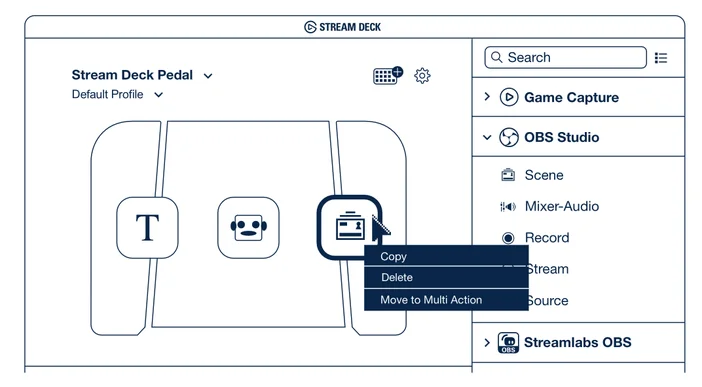 STREAM DECK

Stream Deck Pedal
Default Profile

T

Copy
Delete
Move to Multi Action

Search

Game Capture

OBS Studio

Scene
Mixer-Audio
Record
Stream
Source

Streamlabs OBS
OBS