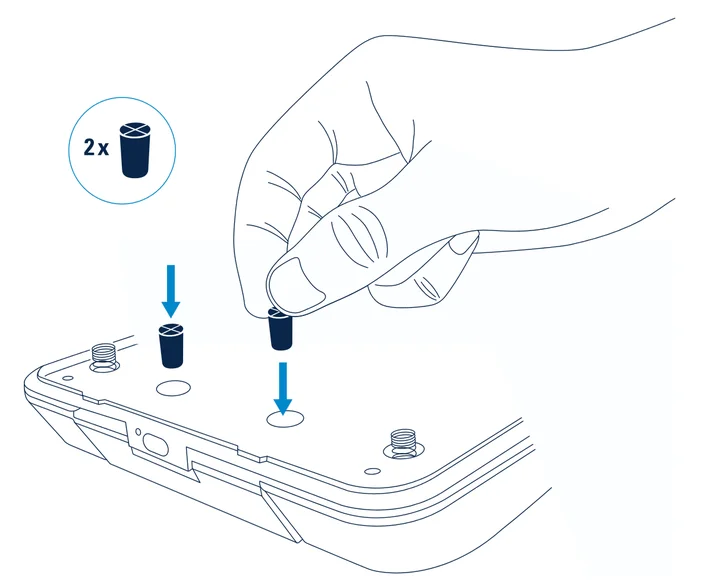 2 x