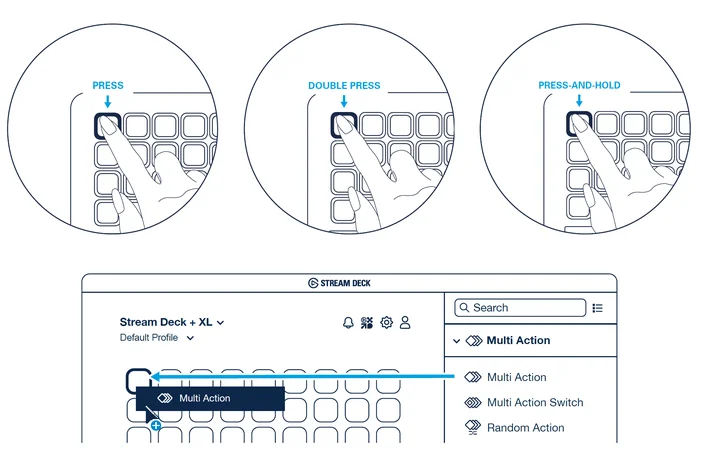 PRESS

DOUBLE PRESS

PRESS-AND-HOLD

STREAM DECK

Stream Deck + XL
Default Profile

Multi Action

Search

Multi Action

Multi Action

Multi Action Switch

Random Action