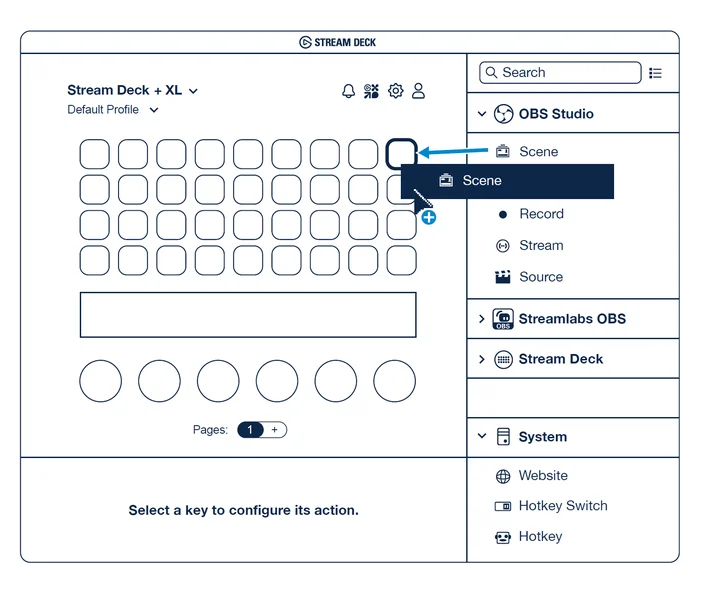 STREAM DECK

Stream Deck + XL
Default Profile

Pages: 1 +

Select a key to configure its action.

Search

OBS Studio
Scene
Scene
Record
Stream
Source

Streamlabs OBS

Stream Deck

System
Website
Hotkey Switch
Hotkey