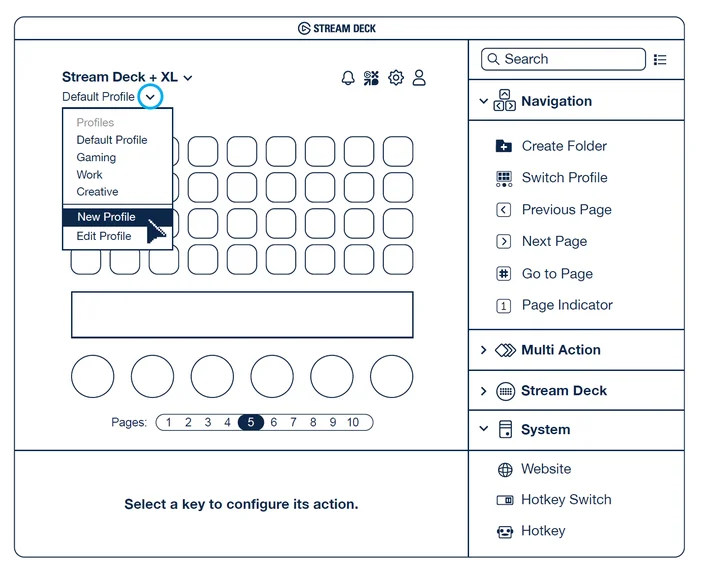 STREAM DECK

Stream Deck + XL
Default Profile

Profiles
Default Profile
Gaming
Work
Creative
New Profile
Edit Profile

Pages: 1 2 3 4 5 6 7 8 9 10

Select a key to configure its action.

Search

Navigation
Create Folder
Switch Profile
Previous Page
Next Page
Go to Page
Page Indicator

Multi Action

Stream Deck

System
Website
Hotkey Switch
Hotkey