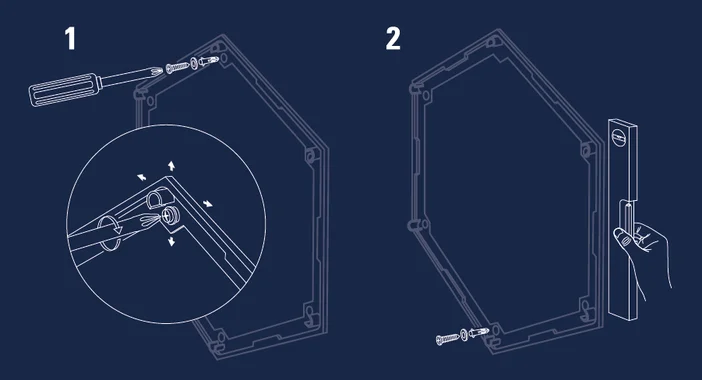 1

2