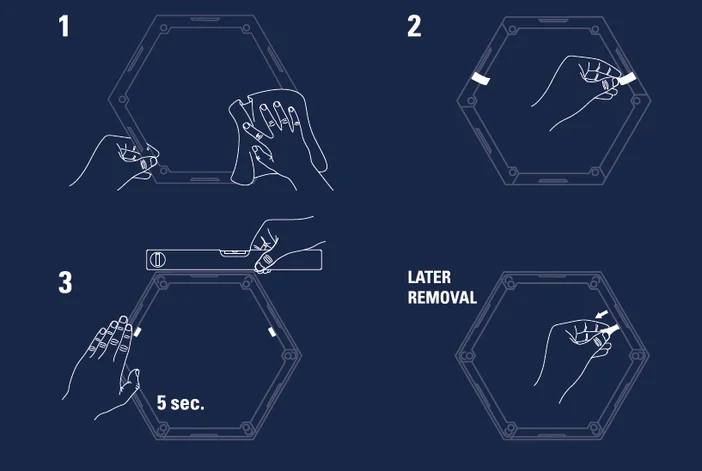 1

2

3

5 sec.

LATER REMOVAL