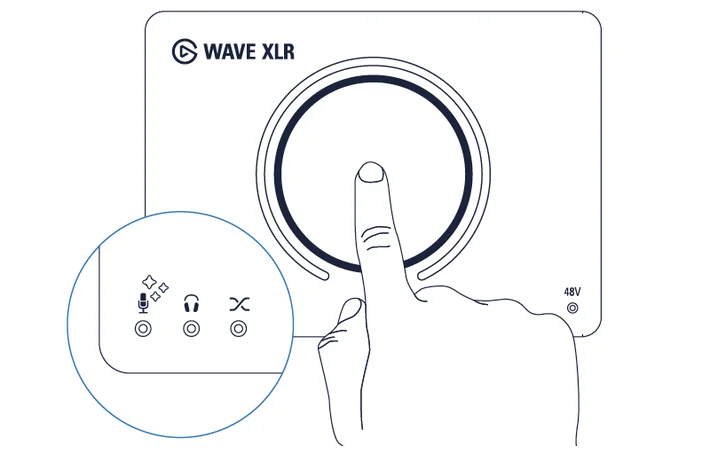 WAVE XLR

48V