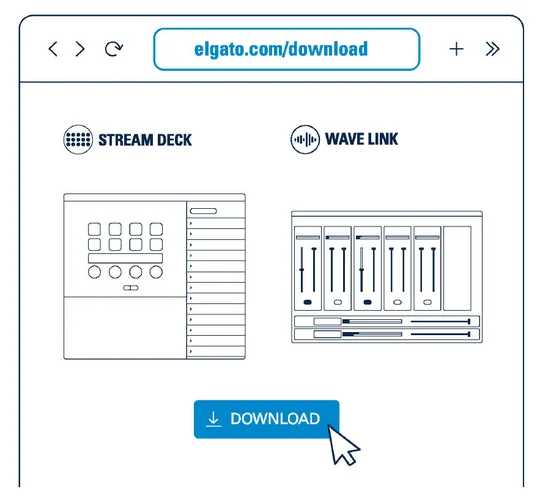 elgato.com/download

STREAM DECK

WAVE LINK

DOWNLOAD