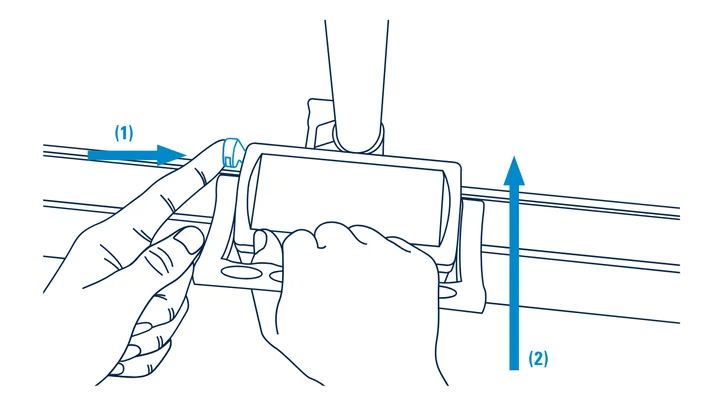 (1)

(2)